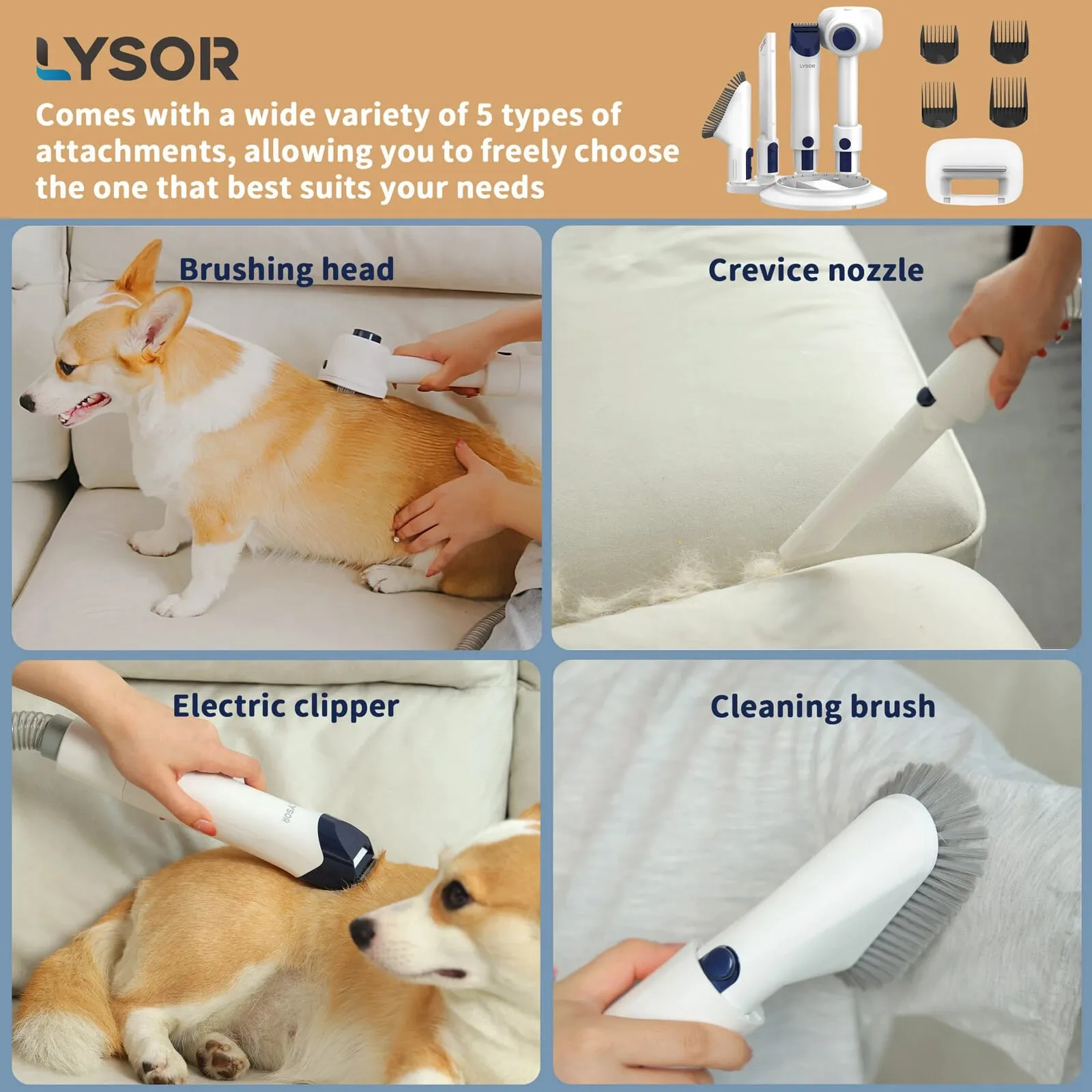 LYSOR

Comes with a wide variety of 5 types of attachments, allowing you to freely choose the one that best suits your needs

LYSOR

Brushing head

Crevice nozzle

Electric clipper

LYSOR

Cleaning brush